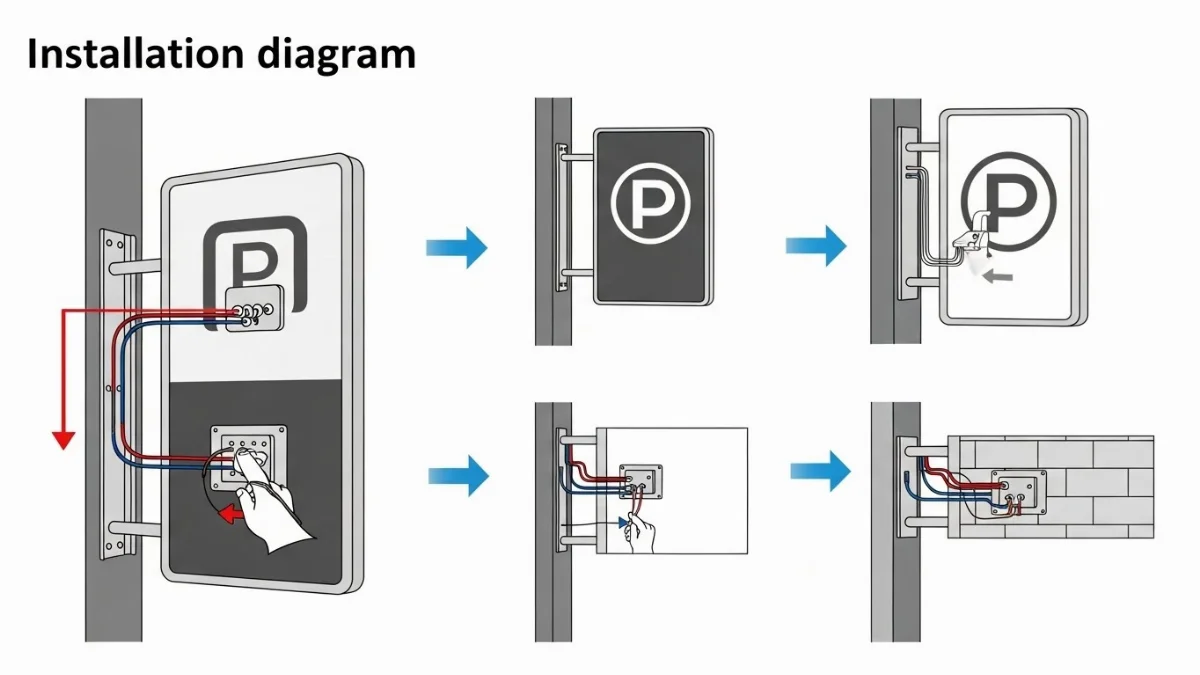 Installation diagram

P

P

P