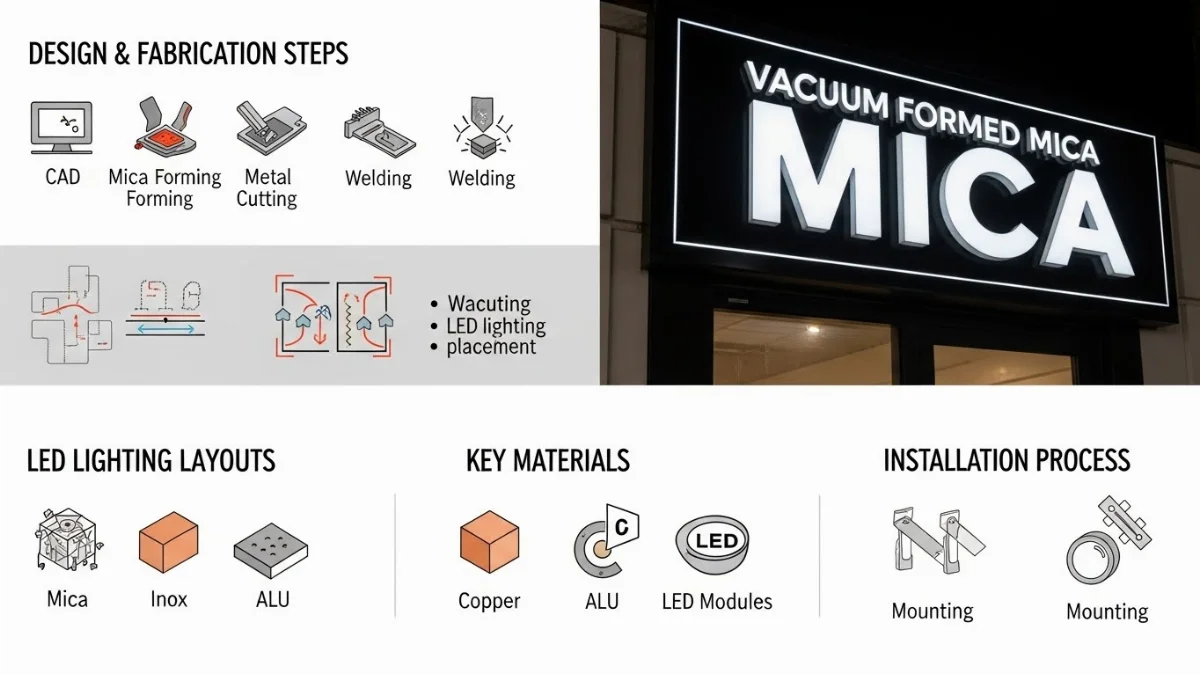 DESIGN & FABRICATION STEPS

CAD

Mica Forming Forming

Metal Cutting

Welding

Welding

• Wacuting
• LED lighting
• placement

VACUUM FORMED MICA
MICA

LED LIGHTING LAYOUTS

Mica

Inox

ALU

KEY MATERIALS

Copper

C

ALU

LED

LED Modules

INSTALLATION PROCESS

Mounting

Mounting