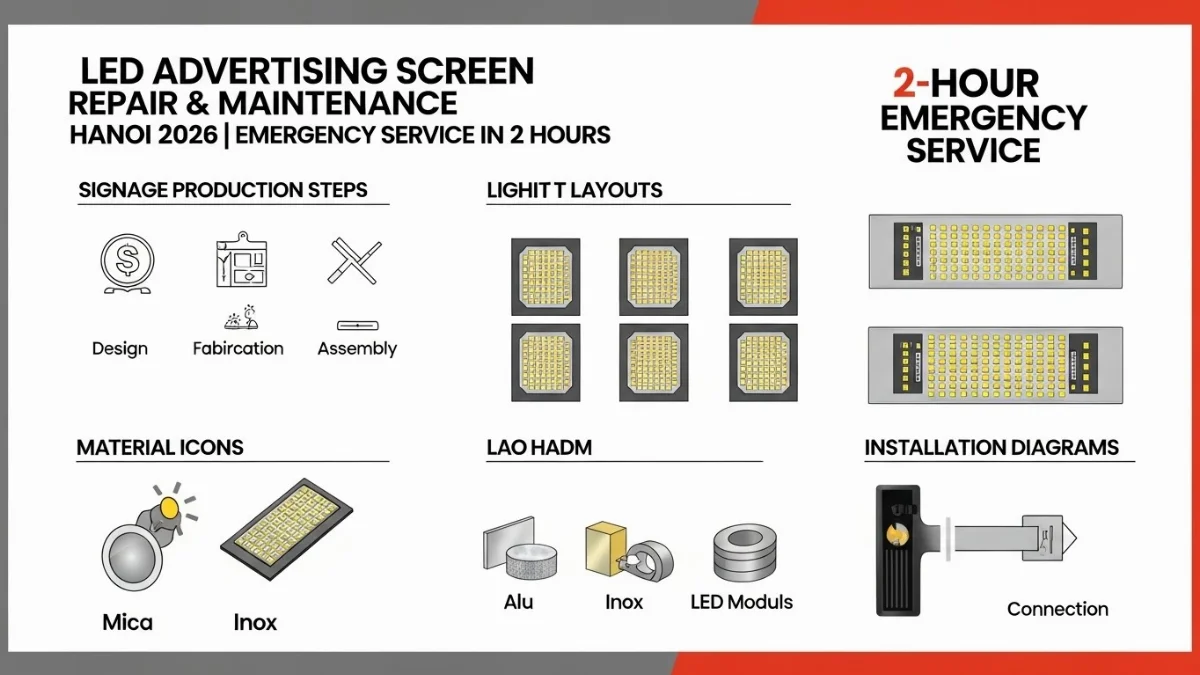 LED ADVERTISING SCREEN
REPAIR & MAINTENANCE
HANOI 2026 | EMERGENCY SERVICE IN 2 HOURS

2-HOUR
EMERGENCY
SERVICE

SIGNAGE PRODUCTION STEPS

Design

Fabircation

Assembly

LIGHIT T LAYOUTS

MATERIAL ICONS

Mica

Inox

LAO HADM

Alu

Inox

LED Moduls

INSTALLATION DIAGRAMS

Connection